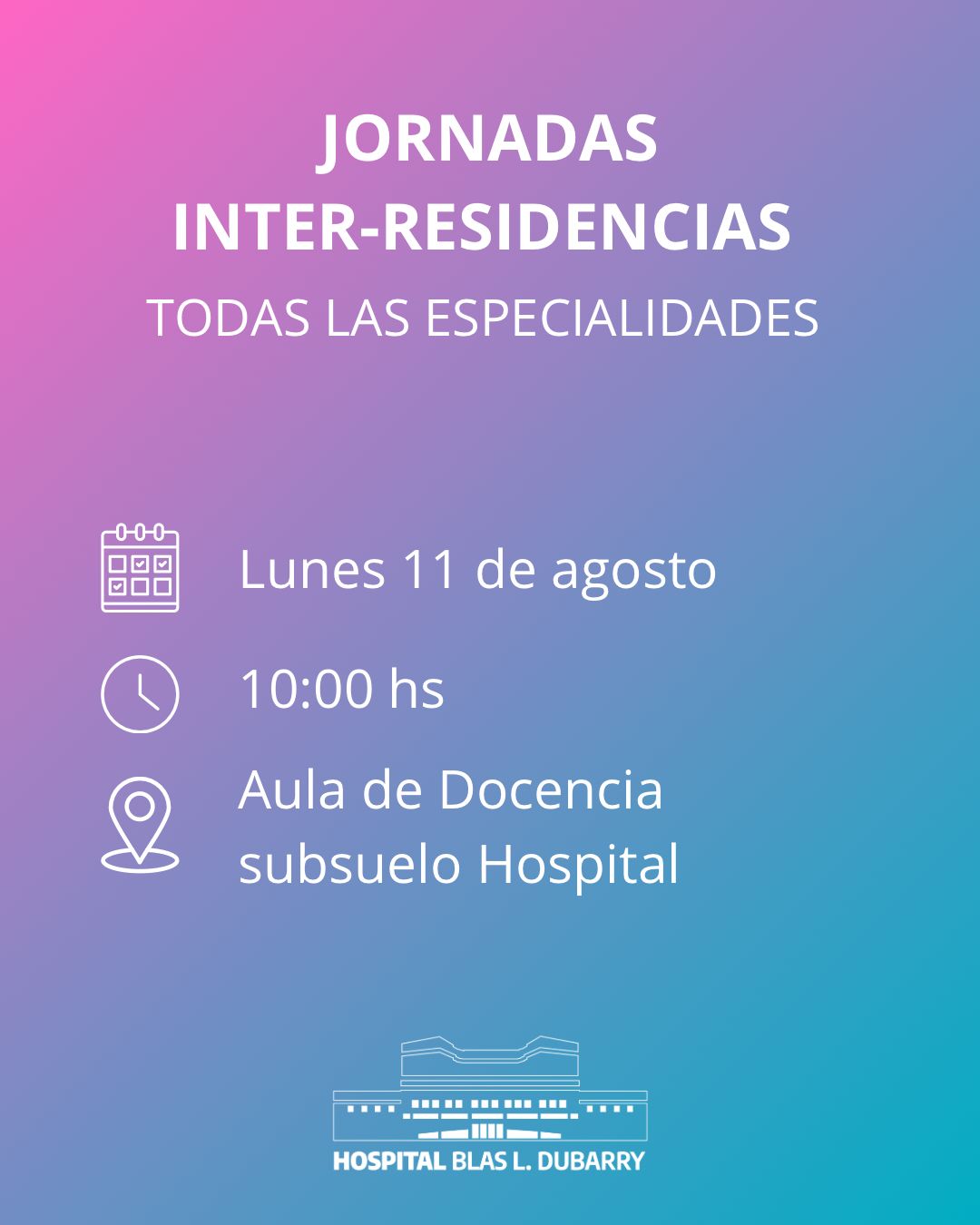 JORNADAS
INTER-RESIDENCIAS
TODAS LAS ESPECIALIDADES

Lunes 11 de agosto

10:00 hs

Aula de Docencia
subsuelo Hospital

HOSPITAL BLAS L. DUBARRY